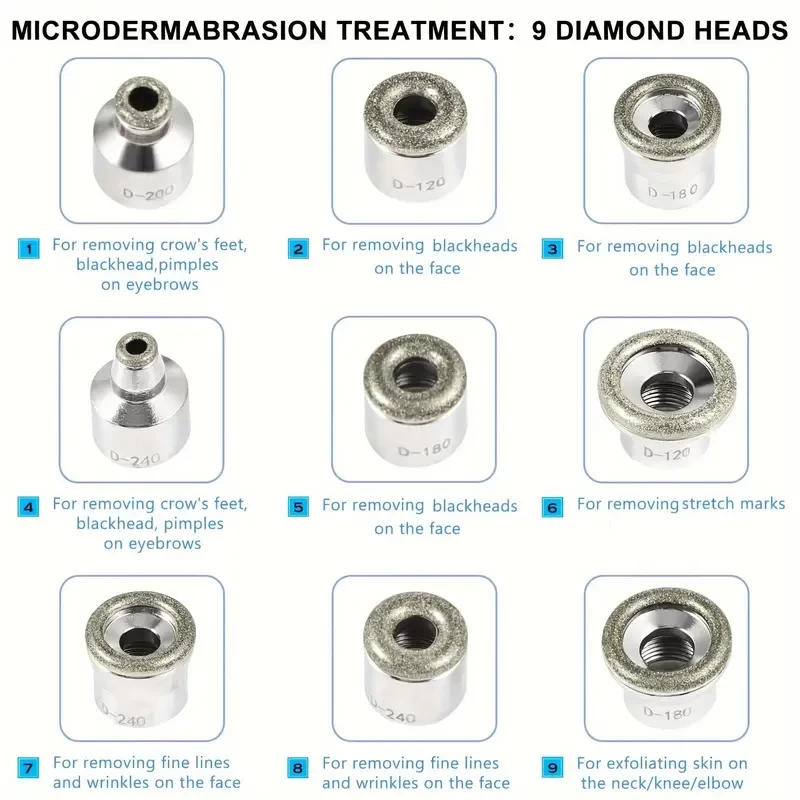 MICRODERMABRASION TREATMENT: 9 DIAMOND HEADS

D-200

1 For removing crow's feet, blackhead,pimples on eyebrows

D-120

2 For removing blackheads on the face

D-180

3 For removing blackheads on the face

D-240

4 For removing crow's feet, blackhead, pimples on eyebrows

D-180

5 For removing blackheads on the face

D-120

6 For removing stretch marks

D-240

7 For removing fine lines and wrinkles on the face

D-240

8 For removing fine lines and wrinkles on the face

D-180

9 For exfoliating skin on the neck/knee/elbow