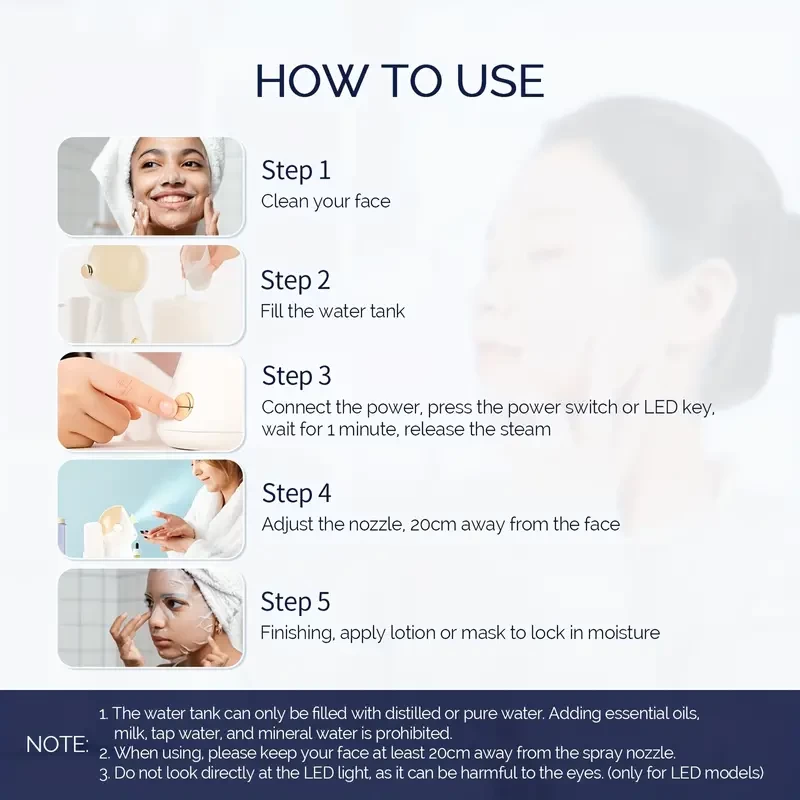 HOW TO USE

Step 1
Clean your face

Step 2
Fill the water tank

Step 3
Connect the power, press the power switch or LED key, wait for 1 minute, release the steam

Step 4
Adjust the nozzle, 20cm away from the face

Step 5
Finishing, apply lotion or mask to lock in moisture

NOTE:
1. The water tank can only be filled with distilled or pure water. Adding essential oils, milk, tap water, and mineral water is prohibited.
2. When using, please keep your face at least 20cm away from the spray nozzle.
3. Do not look directly at the LED light, as it can be harmful to the eyes. (only for LED models)