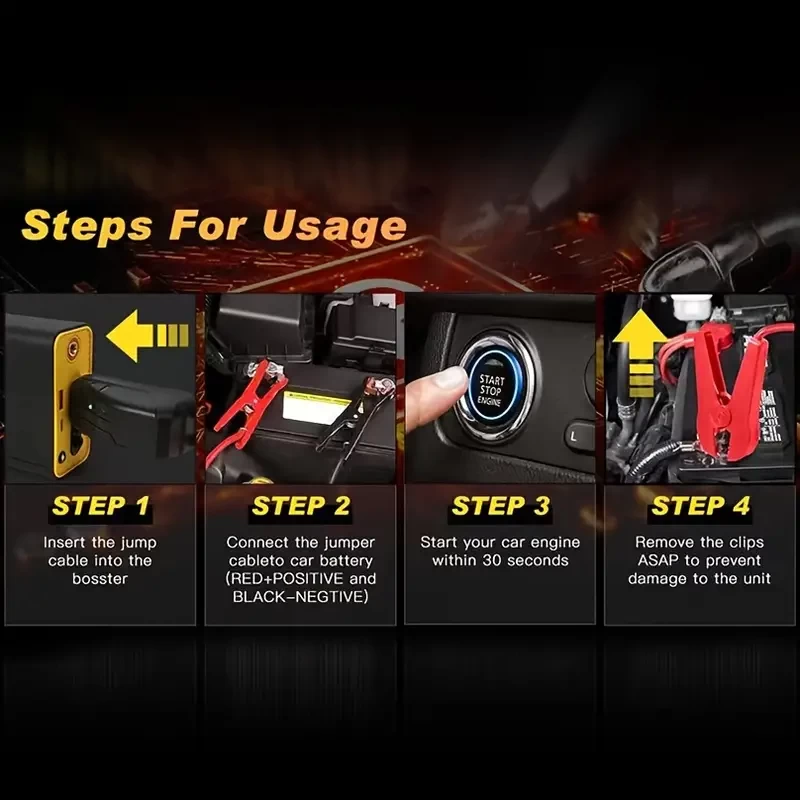 Steps For Usage

START STOP ENGINE

L

STEP 1

Insert the jump cable into the bosster

STEP 2

Connect the jumper cableto car battery (RED+POSITIVE and BLACK-NEGTIVE)

STEP 3

Start your car engine within 30 seconds

STEP 4

Remove the clips ASAP to prevent damage to the unit