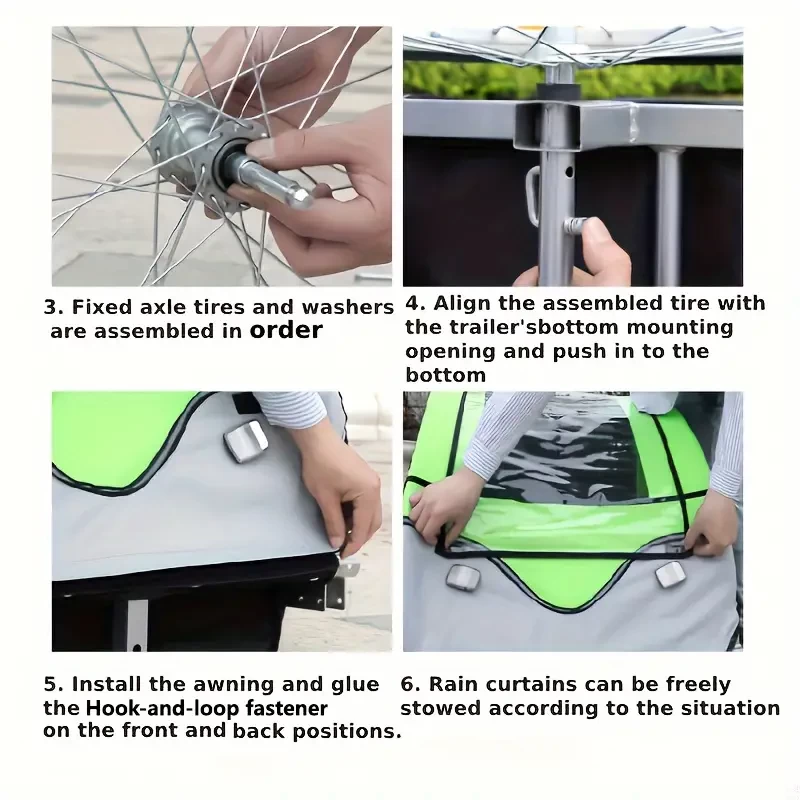 3. Fixed axle tires and washers are assembled in order

4. Align the assembled tire with the trailer'sbottom mounting opening and push in to the bottom

5. Install the awning and glue the Hook-and-loop fastener on the front and back positions.

6. Rain curtains can be freely stowed according to the situation