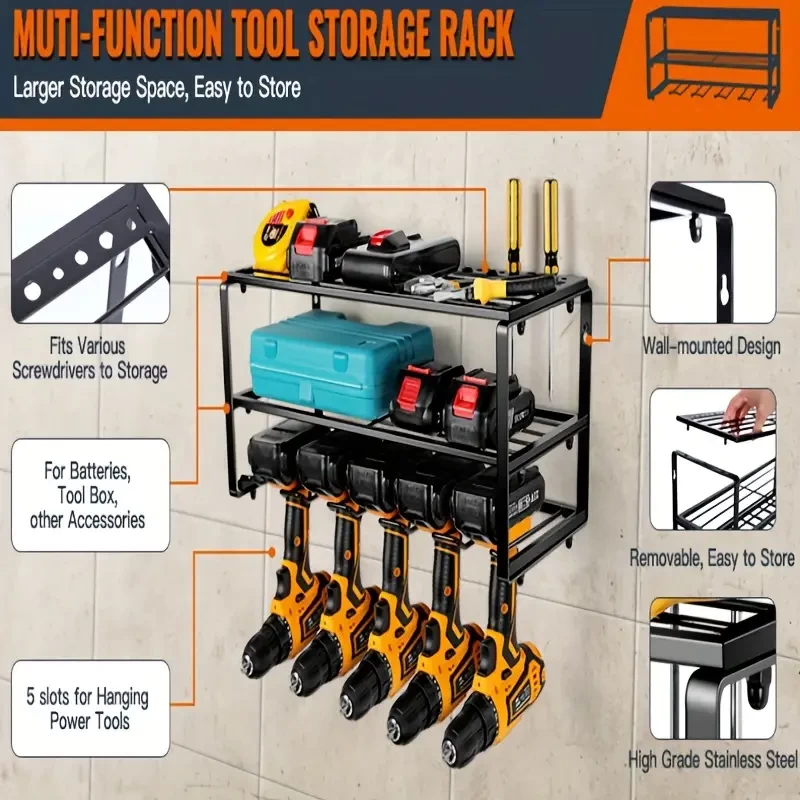 MUTI-FUNCTION TOOL STORAGE RACK

Larger Storage Space, Easy to Store

Fits Various Screwdrivers to Storage

For Batteries, Tool Box, other Accessories

5 slots for Hanging Power Tools

Wall-mounted Design

Removable, Easy to Store

High Grade Stainless Steel