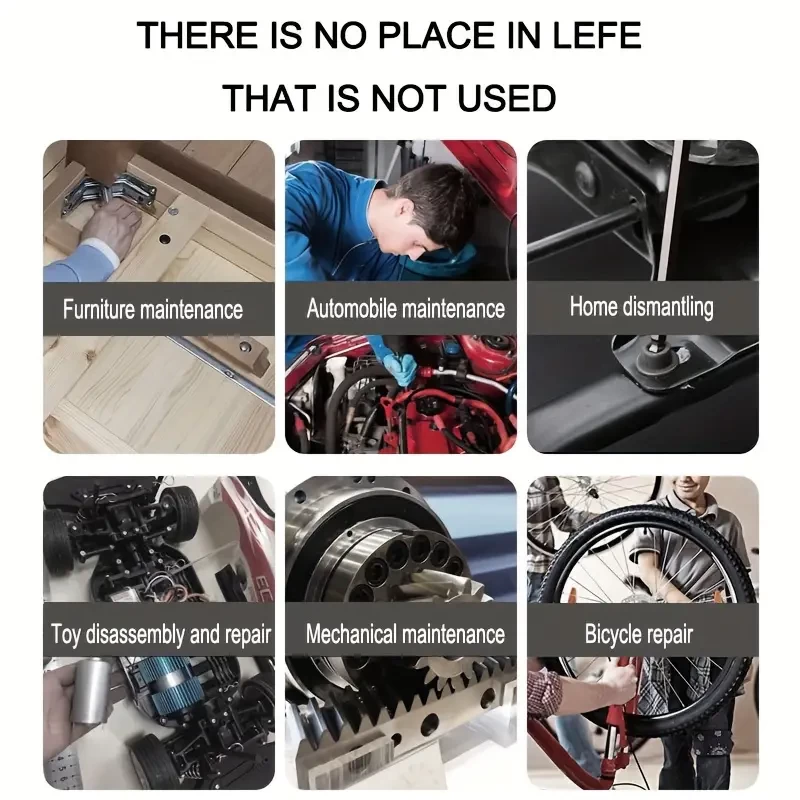 THERE IS NO PLACE IN LEFE
THAT IS NOT USED

Furniture maintenance

Automobile maintenance

Home dismantling

Toy disassembly and repair

Mechanical maintenance

Bicycle repair